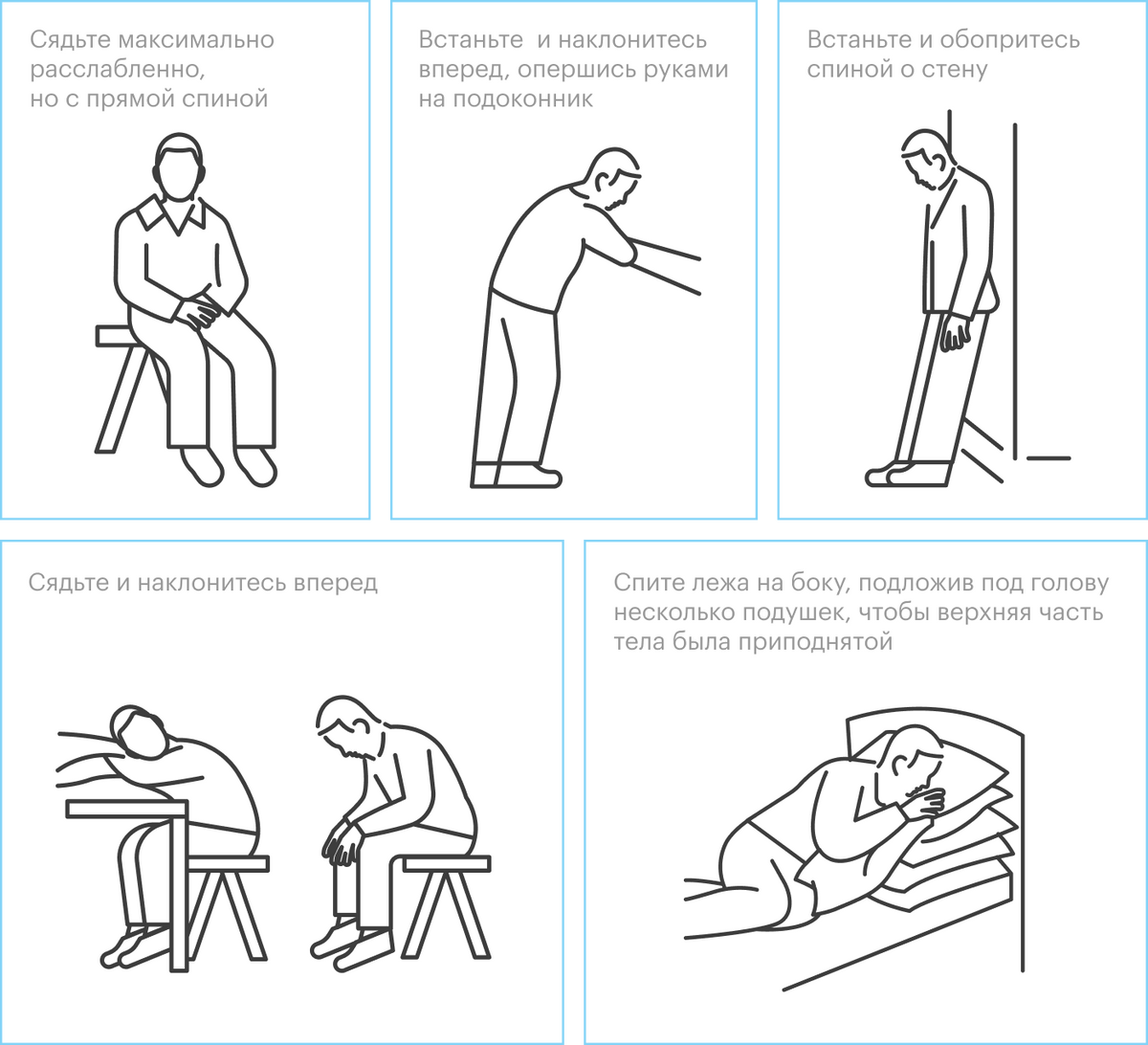 Сядьте максимально расслабленно, но с прямой спиной

Встаньте и наклонитесь вперед, опершись руками на подоконник

Встаньте и обопритесь спиной о стену

Сядьте и наклонитесь вперед

Спите лежа на боку, подложив под голову несколько подушек, чтобы верхняя часть тела была приподнятой